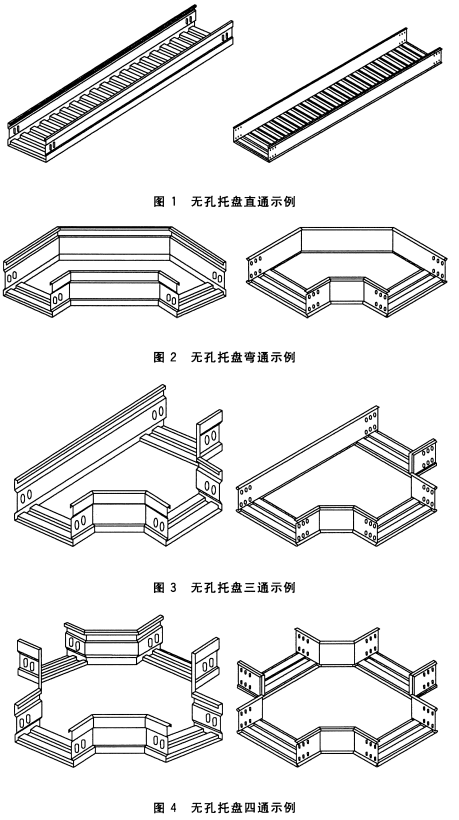 图 1　无孔托盘直通示例

图 2　无孔托盘弯通示例

图 3　无孔托盘三通示例

图 4　无孔托盘四通示例